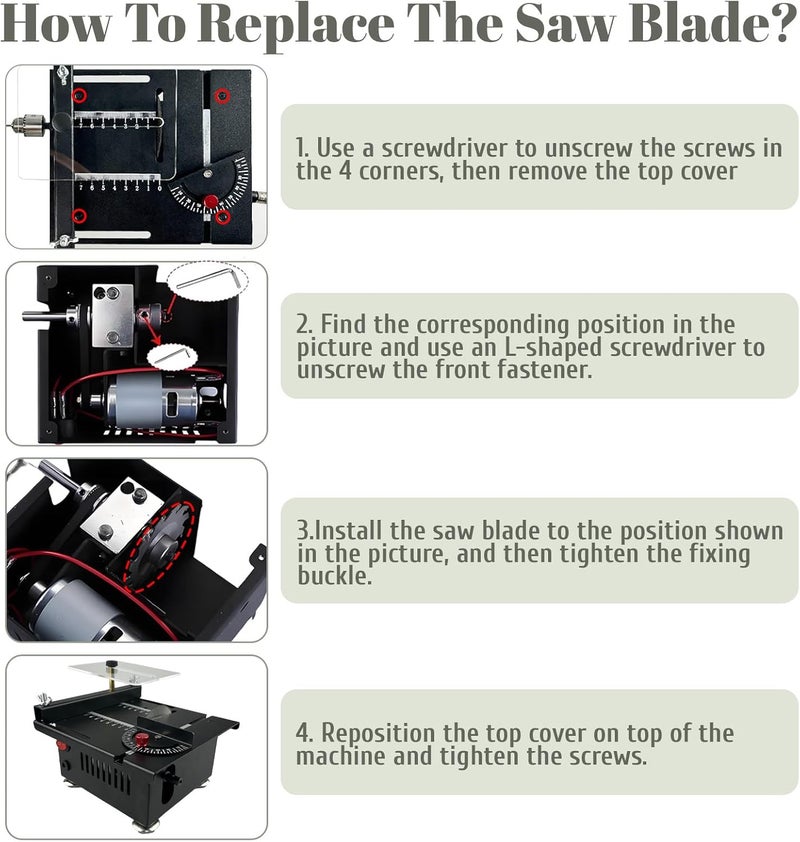 How To Replace The Saw Blade?

1. Use a screwdriver to unscrew the screws in the 4 corners, then remove the top cover

2. Find the corresponding position in the picture and use an L-shaped screwdriver to unscrew the front fastener.

3.Install the saw blade to the position shown in the picture, and then tighten the fixing buckle.

4. Reposition the top cover on top of the machine and tighten the screws.